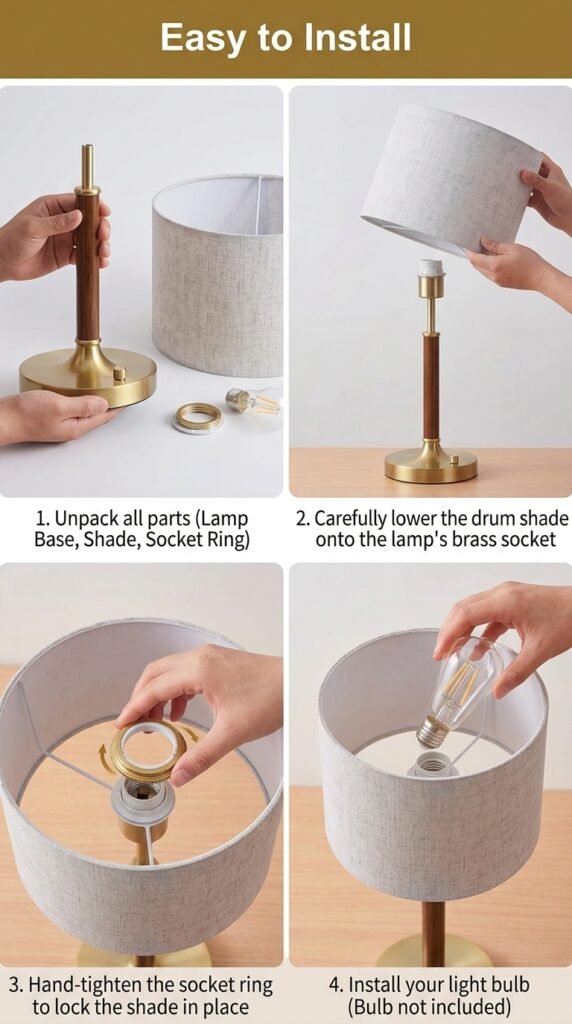 Easy to Install

1. Unpack all parts (Lamp Base, Shade, Socket Ring)

2. Carefully lower the drum shade onto the lamp's brass socket

3. Hand-tighten the socket ring to lock the shade in place

4. Install your light bulb (Bulb not included)